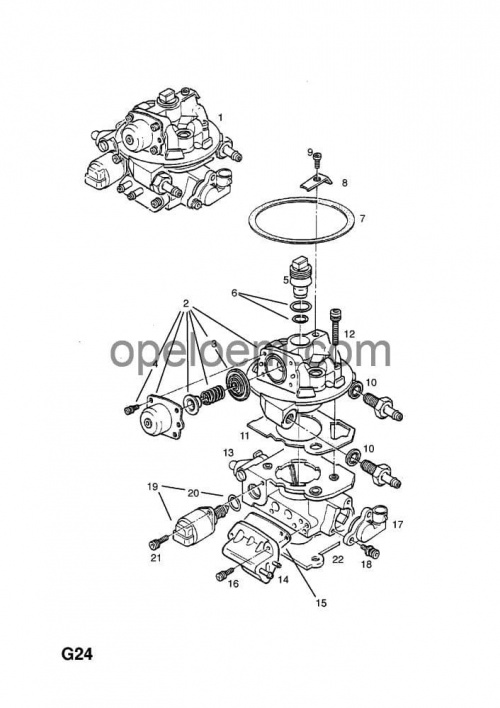 1
9
8
7
5
6
2
12
3
4
opelcem.com
10
11
10
13
19
20
17
21
22
18
16
14
15
G24